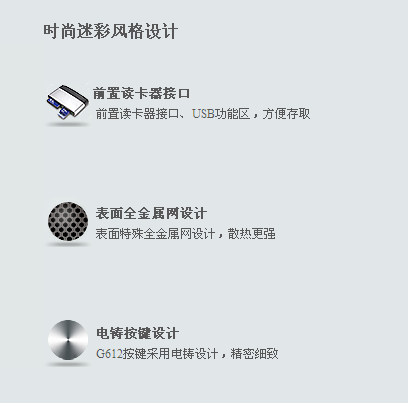 时尚迷彩风格设计

前置读卡器接口
前置读卡器接口、USB功能区，方便存取

表面全金属网设计
表面特殊全金属网设计，散热更强

电铸按键设计
G612按键采用电铸设计，精密细致